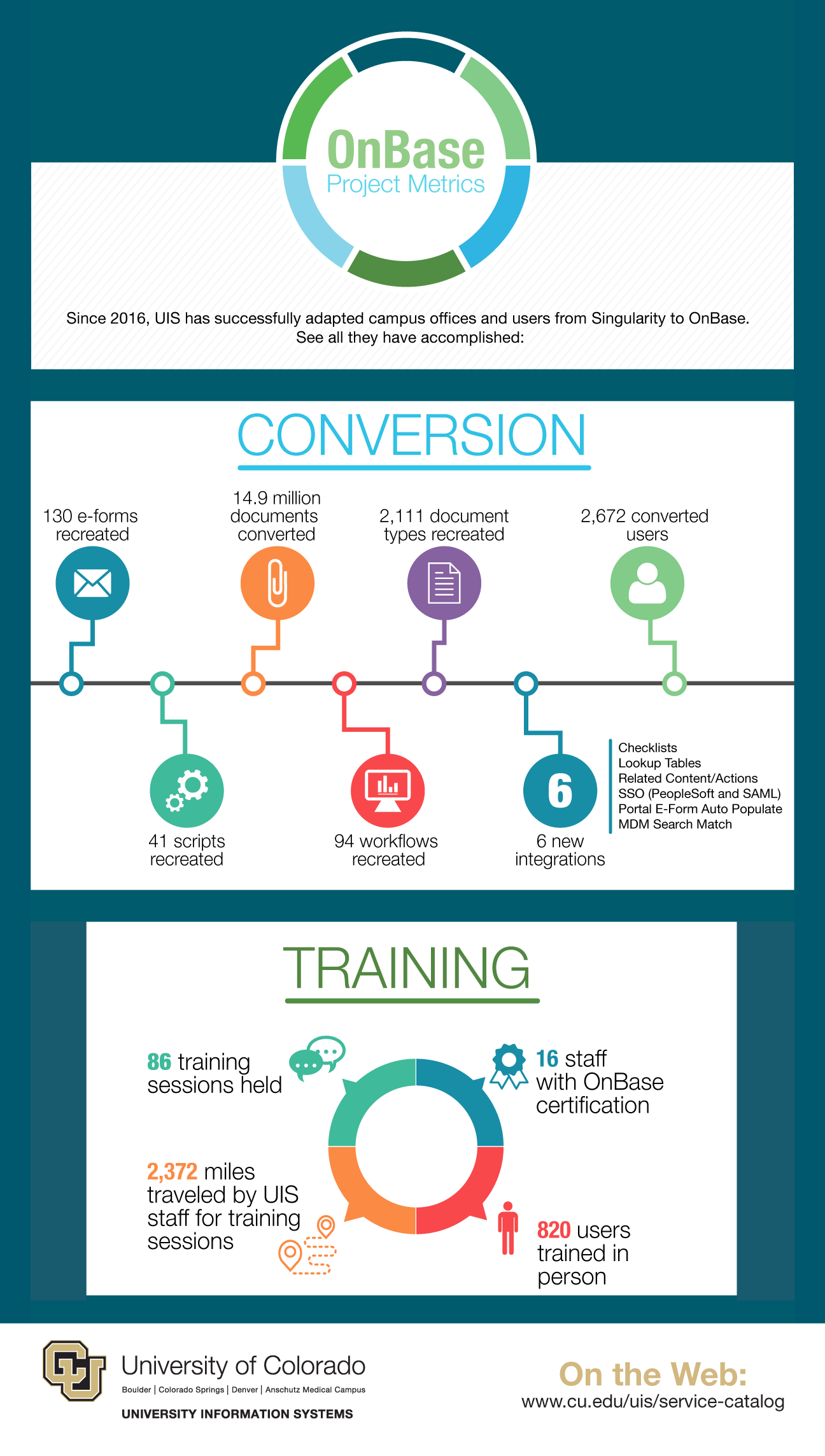 OnBase
Project Metrics

Since 2016, UIS has successfully adapted campus offices and users from Singularity to OnBase. See all they have accomplished:

CONVERSION

130 e-forms recreated

14.9 million documents converted

2,111 document types recreated

2,672 converted users

41 scripts recreated

94 workflows recreated

6

6 new integrations

Checklists
Lookup Tables
Related Content/Actions
SSO (PeopleSoft and SAML)
Portal E-Form Auto Populate
MDM Search Match

TRAINING

86 training sessions held

16 staff with OnBase certification

2,372 miles traveled by UIS staff for training sessions

820 users trained in person

University of Colorado
Boulder | Colorado Springs | Denver | Anschutz Medical Campus
UNIVERSITY INFORMATION SYSTEMS

On the Web:
www.cu.edu/uis/service-catalog